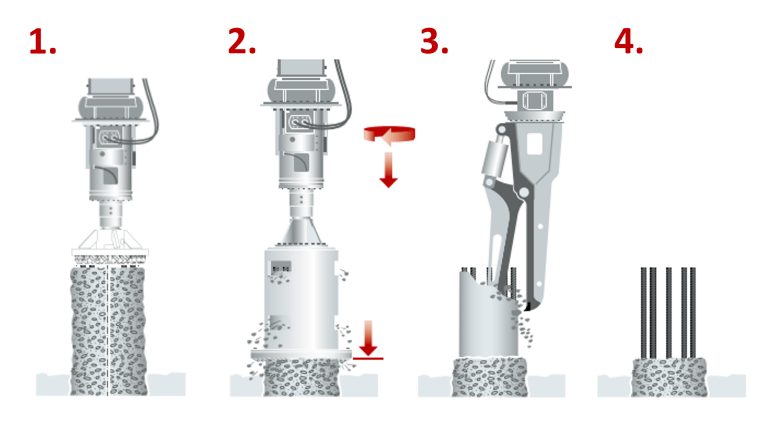 1.

2.

3.

4.